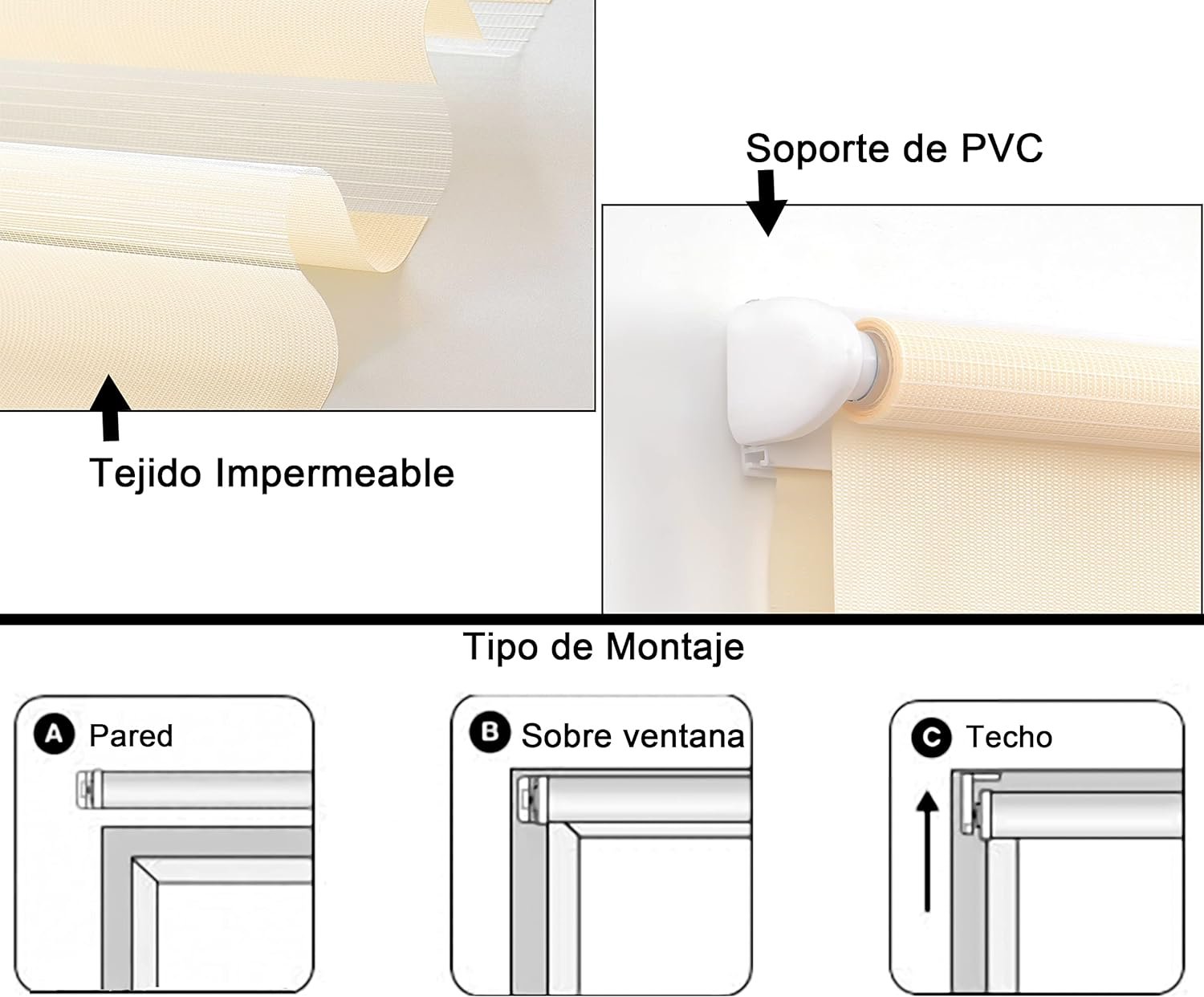 Soporte de PVC

Tejido Impermeable

Tipo de Montaje

A Pared

B Sobre ventana

C Techo